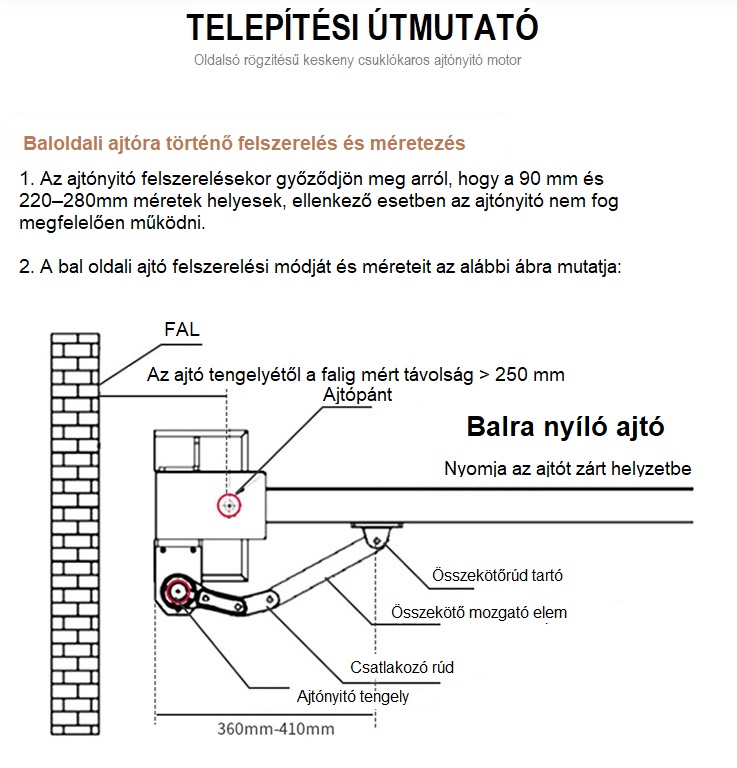 TELEPÍTÉSI ÚTMUTATÓ

Oldalsó rögzítésű keskeny csuklókaros ajtónyitó motor

Baloldali ajtóra történő felszerelés és méretezés

1. Az ajtónyitó felszerelésekor győződjön meg arról, hogy a 90 mm és 220–280mm méretek helyesek, ellenkező esetben az ajtónyitó nem fog megfelelően működni.

2. A bal oldali ajtó felszerelési módját és méreteit az alábbi ábra mutatja:

FAL

Az ajtó tengelyétől a falig mért távolság > 250 mm

Ajtópánt

Balra nyíló ajtó

Nyomja az ajtót zárt helyzetbe

Összekötőrúd tartó

Összekötő mozgató elem

Csatlakozó rúd

Ajtónyitó tengely

360mm-410mm