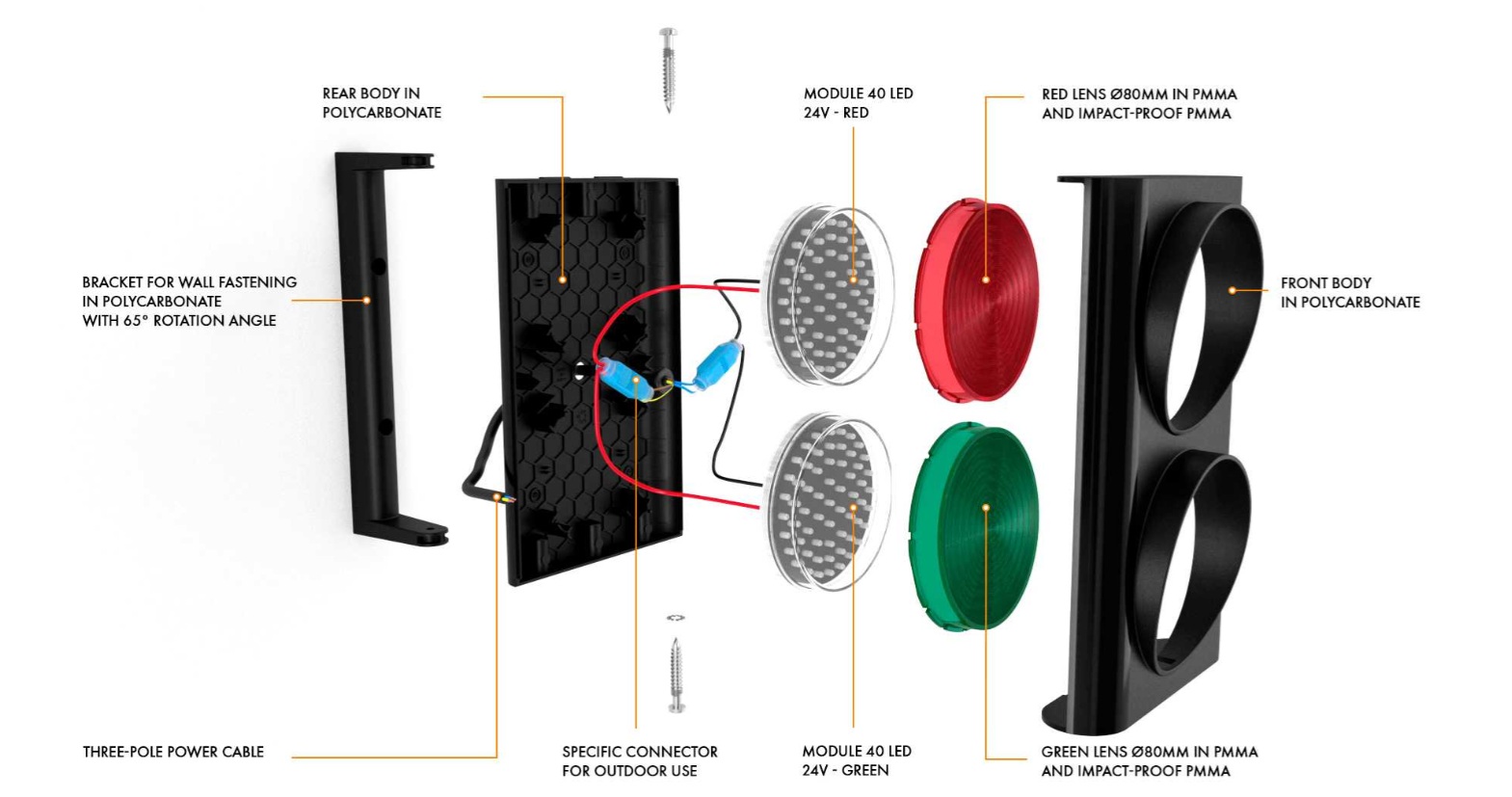 REAR BODY IN
POLYCARBONATE

MODULE 40 LED
24V - RED

RED LENS Ø80MM IN PMMA
AND IMPACT-PROOF PMMA

BRACKET FOR WALL FASTENING
IN POLYCARBONATE
WITH 65° ROTATION ANGLE

FRONT BODY
IN POLYCARBONATE

THREE-POLE POWER CABLE

SPECIFIC CONNECTOR
FOR OUTDOOR USE

MODULE 40 LED
24V - GREEN

GREEN LENS Ø80MM IN PMMA
AND IMPACT-PROOF PMMA